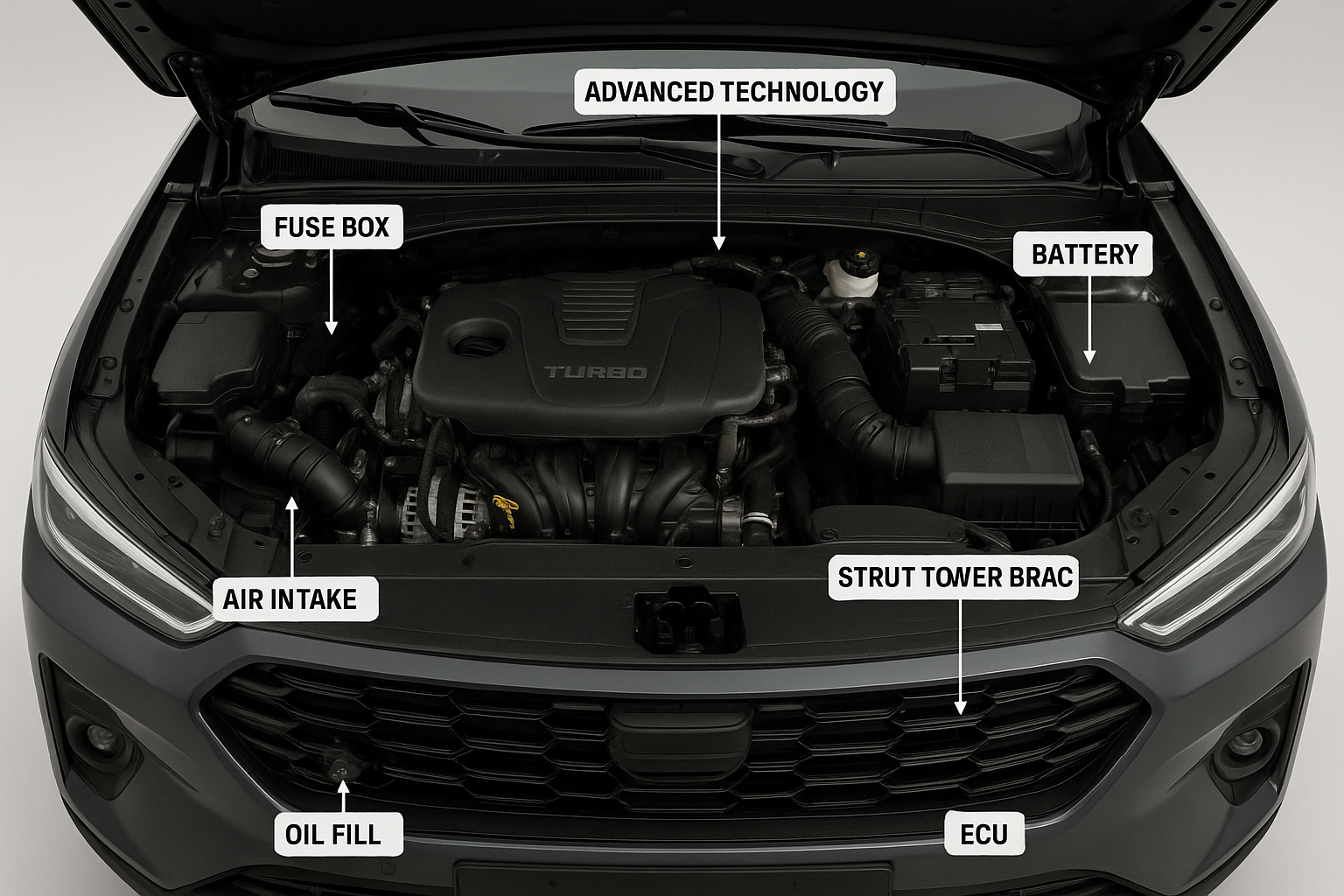 ADVANCED TECHNOLOGY

FUSE BOX

BATTERY

TURBO

AIR INTAKE

STRUT TOWER BRAC

OIL FILL

ECU