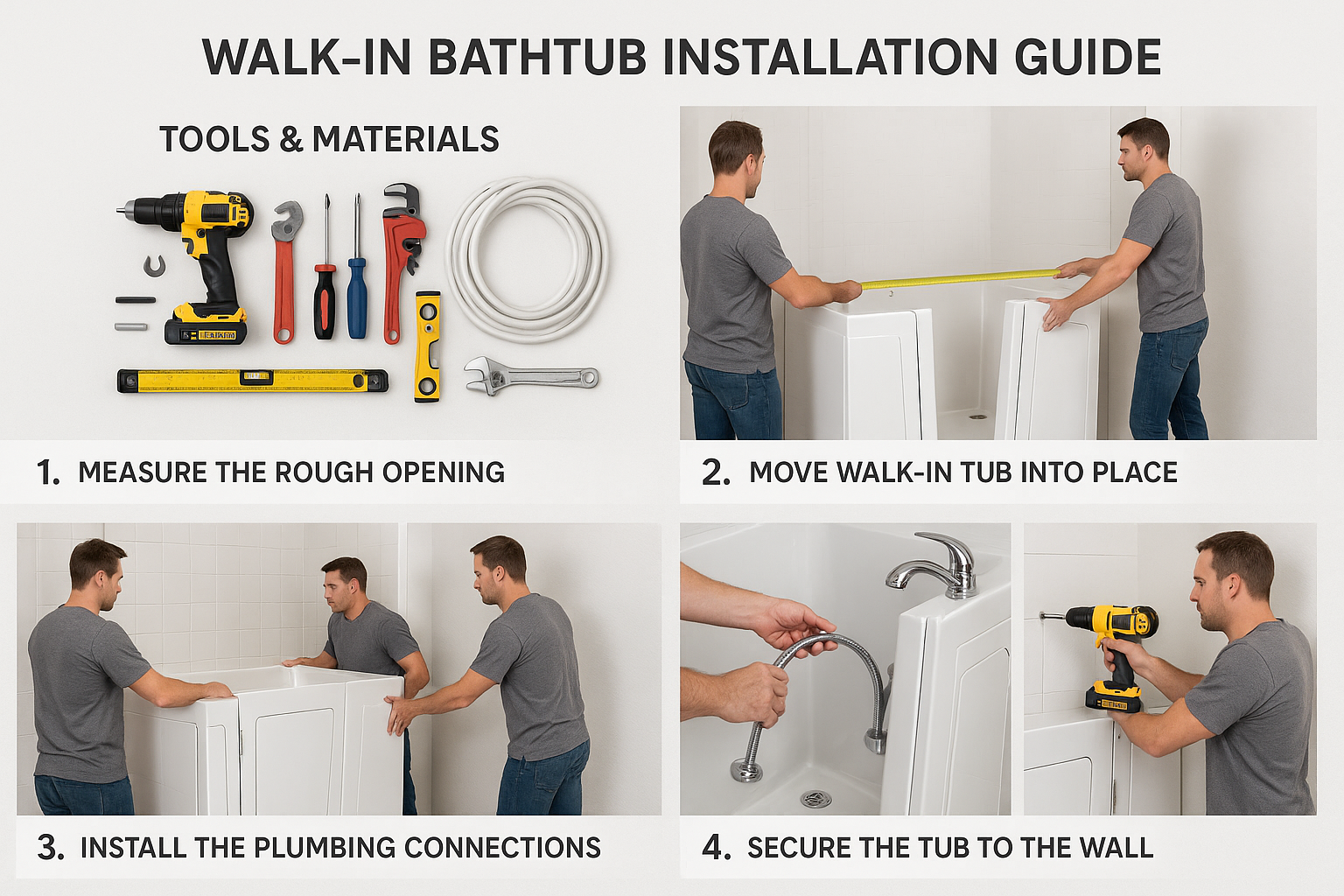 WALK-IN BATHTUB INSTALLATION GUIDE

TOOLS & MATERIALS

1. MEASURE THE ROUGH OPENING

2. MOVE WALK-IN TUB INTO PLACE

3. INSTALL THE PLUMBING CONNECTIONS

4. SECURE THE TUB TO THE WALL