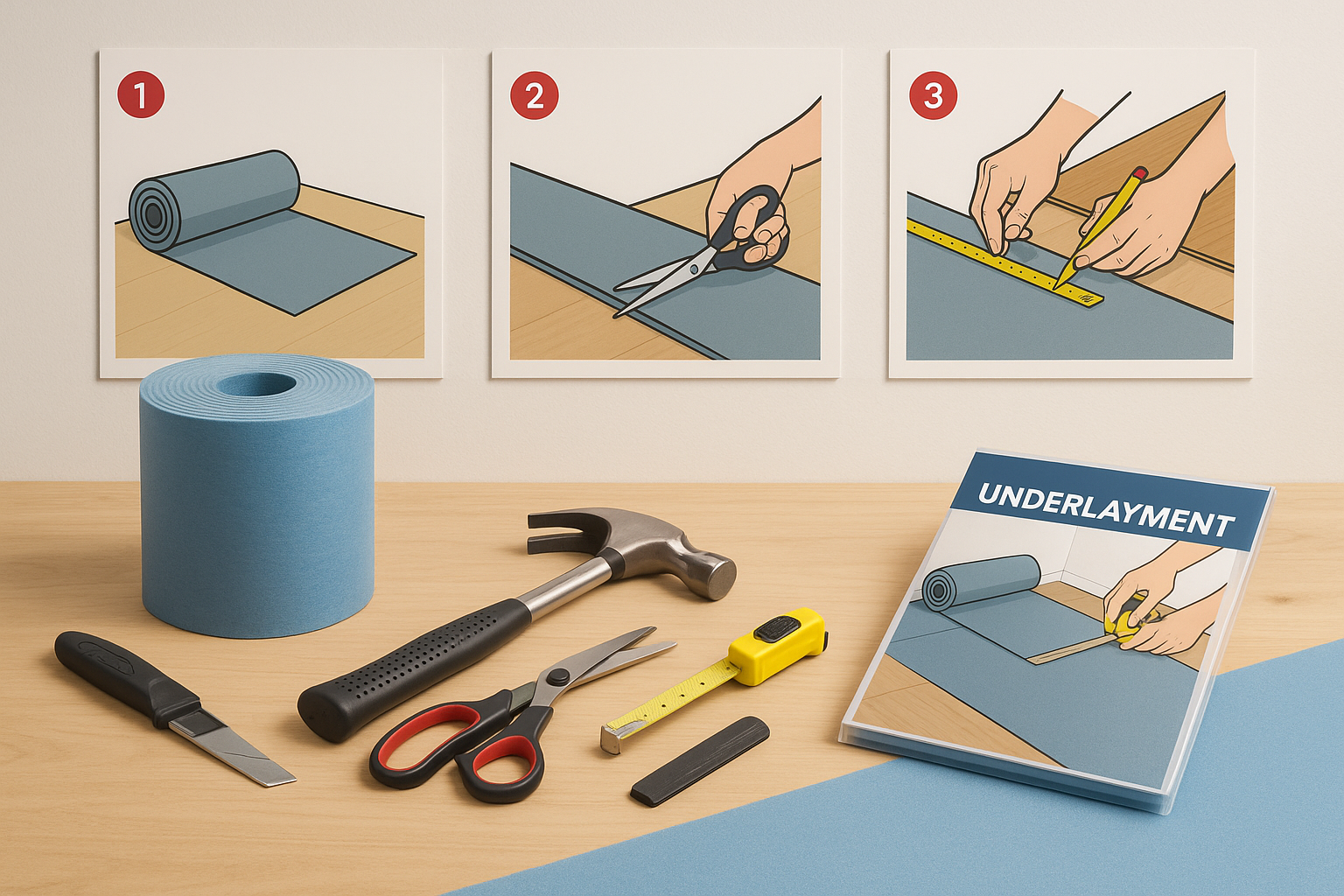 1

2

3

UNDERLAYMENT