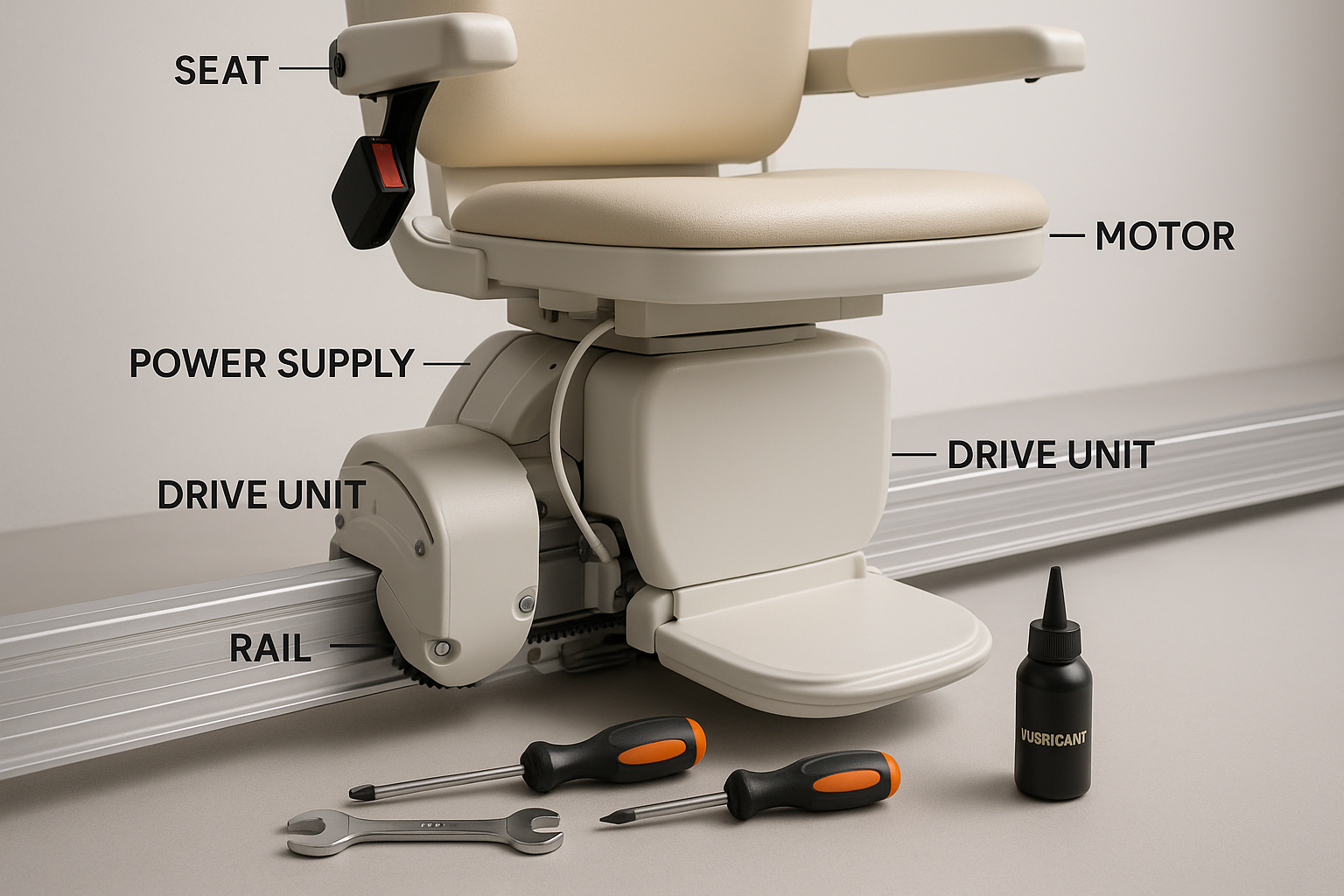 SEAT
MOTOR
POWER SUPPLY
DRIVE UNIT
DRIVE UNIT
RAIL
VUSRICANT